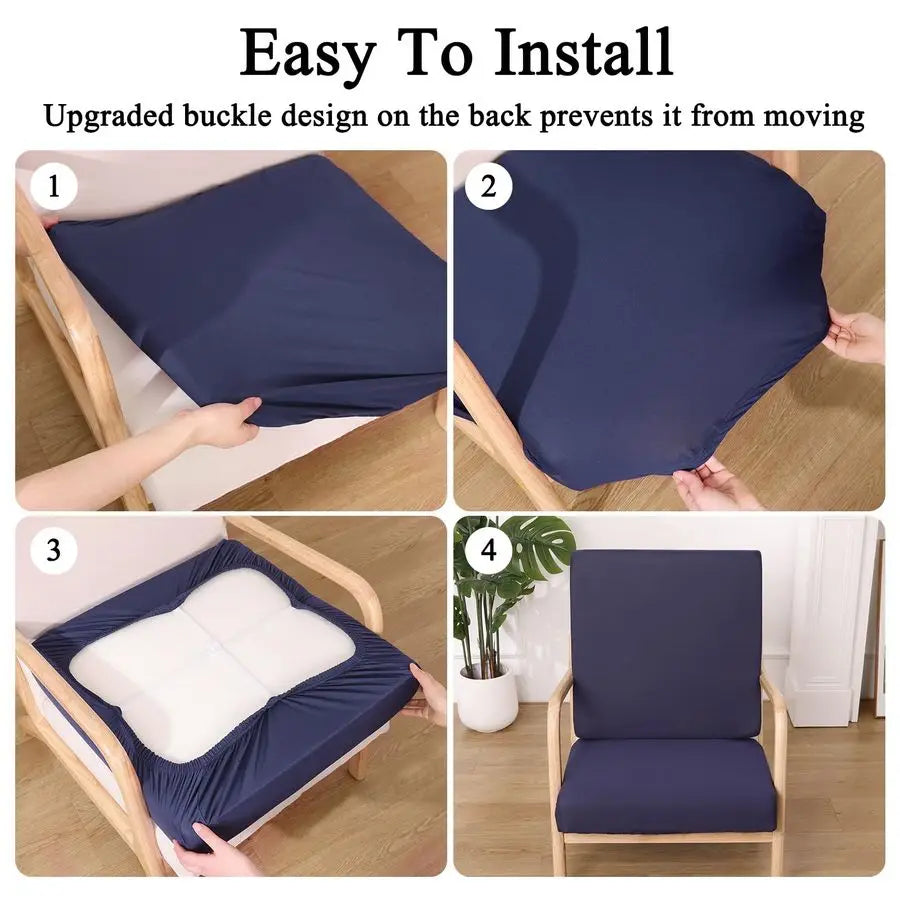 Easy To Install

Upgraded buckle design on the back prevents it from moving

1

2

3

4