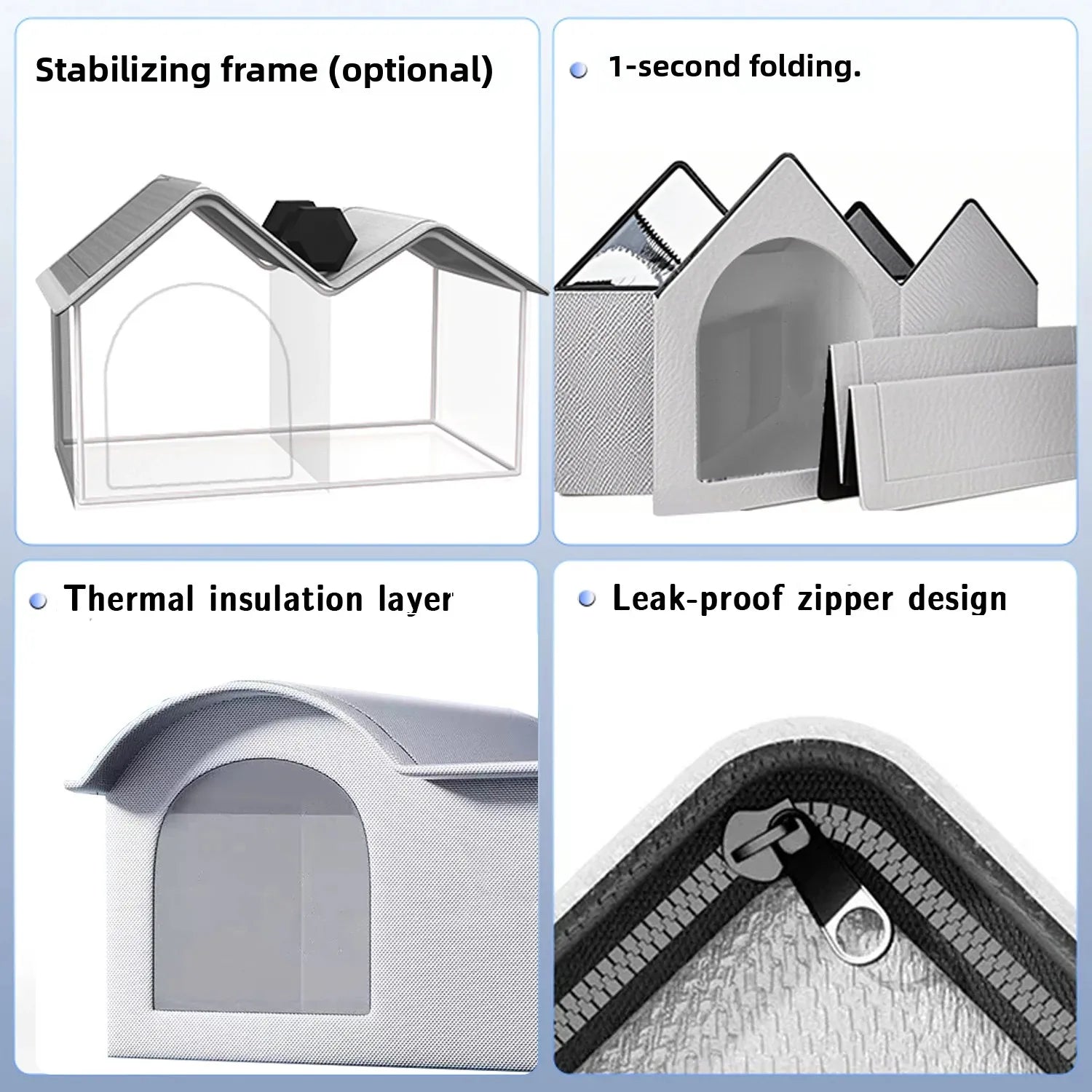 Stabilizing frame (optional)

1-second folding.

Thermal insulation layer

Leak-proof zipper design