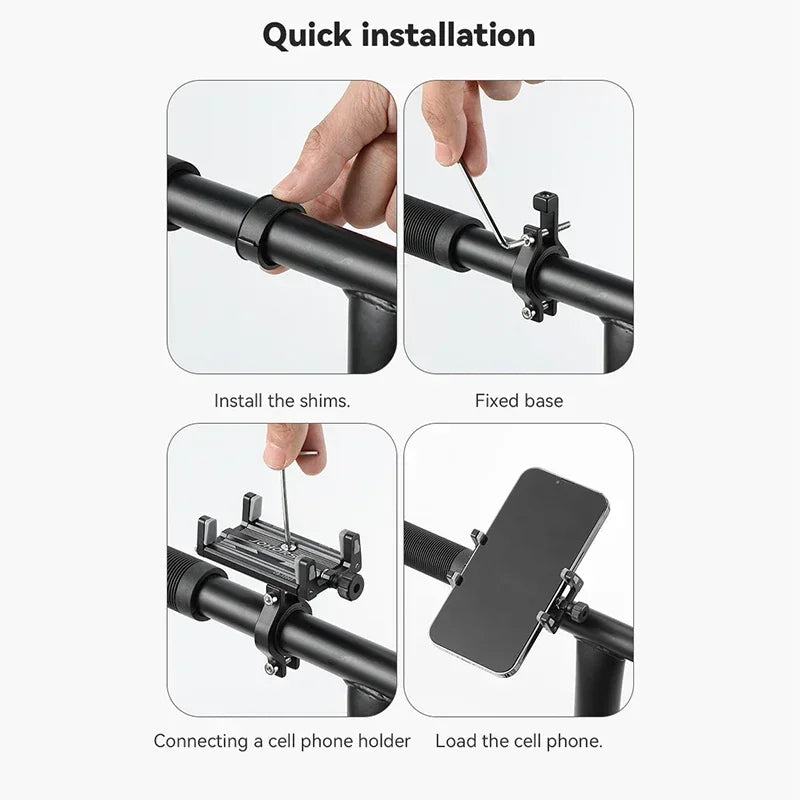 Quick installation

Install the shims.

Fixed base

Connecting a cell phone holder

Load the cell phone.