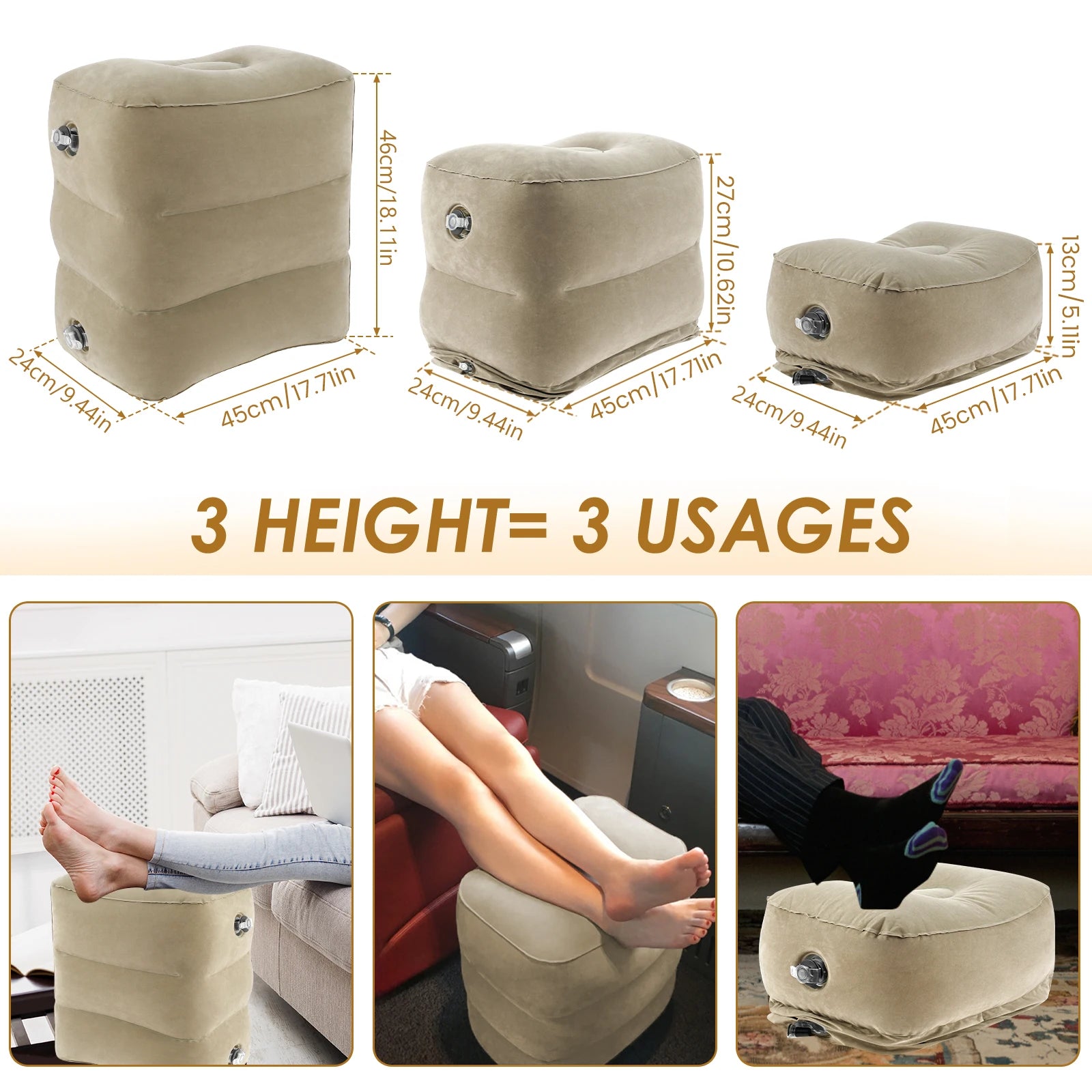 46cm/18.11in

24cm/9.44in

45cm/17.71in

27cm/10.62in

24cm/9.44in

45cm/17.71in

13cm/5.11in

24cm/9.44in

45cm/17.71in

3 HEIGHT= 3 USAGES