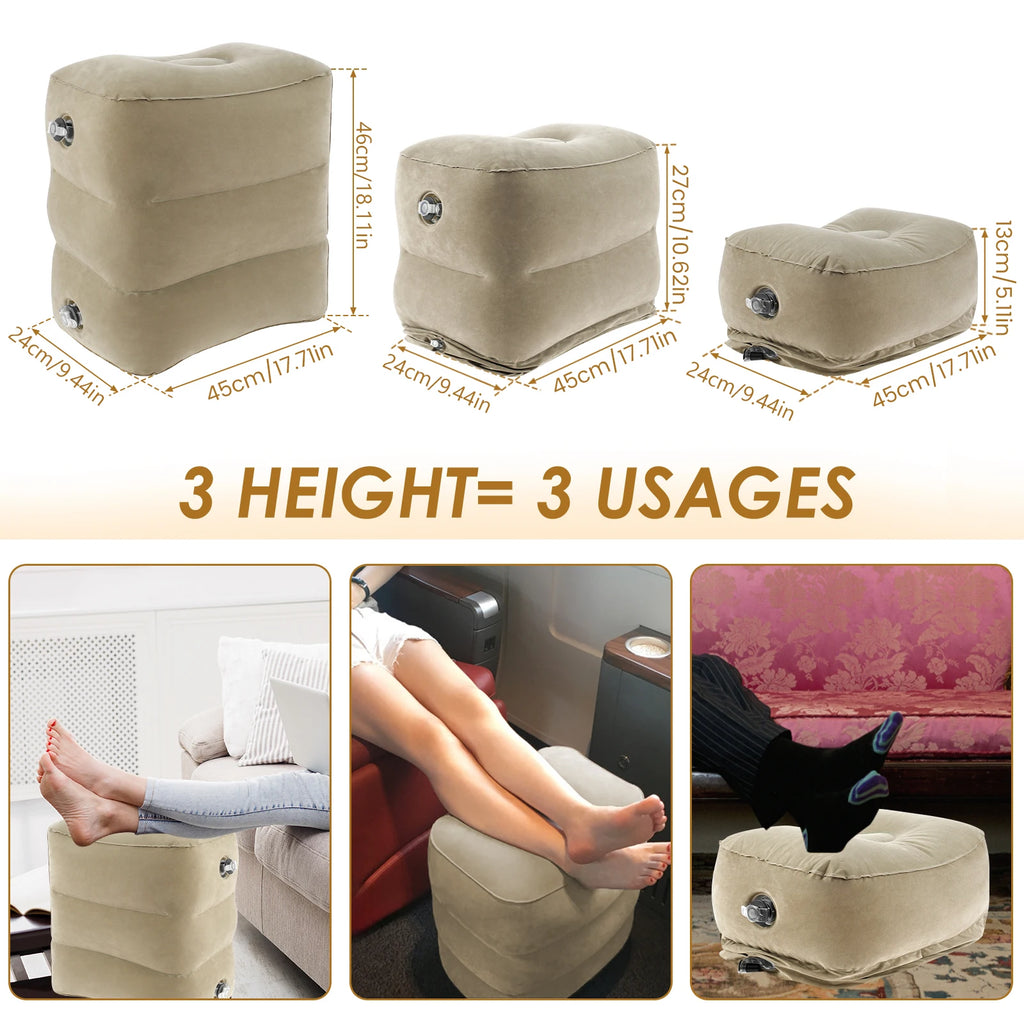 46cm/18.11in

24cm/9.44in

45cm/17.7in

27cm/10.62in

24cm/9.44in

45cm/17.7in

13cm/5.11in

24cm/9.44in

45cm/17.7in

3 HEIGHT= 3 USAGES