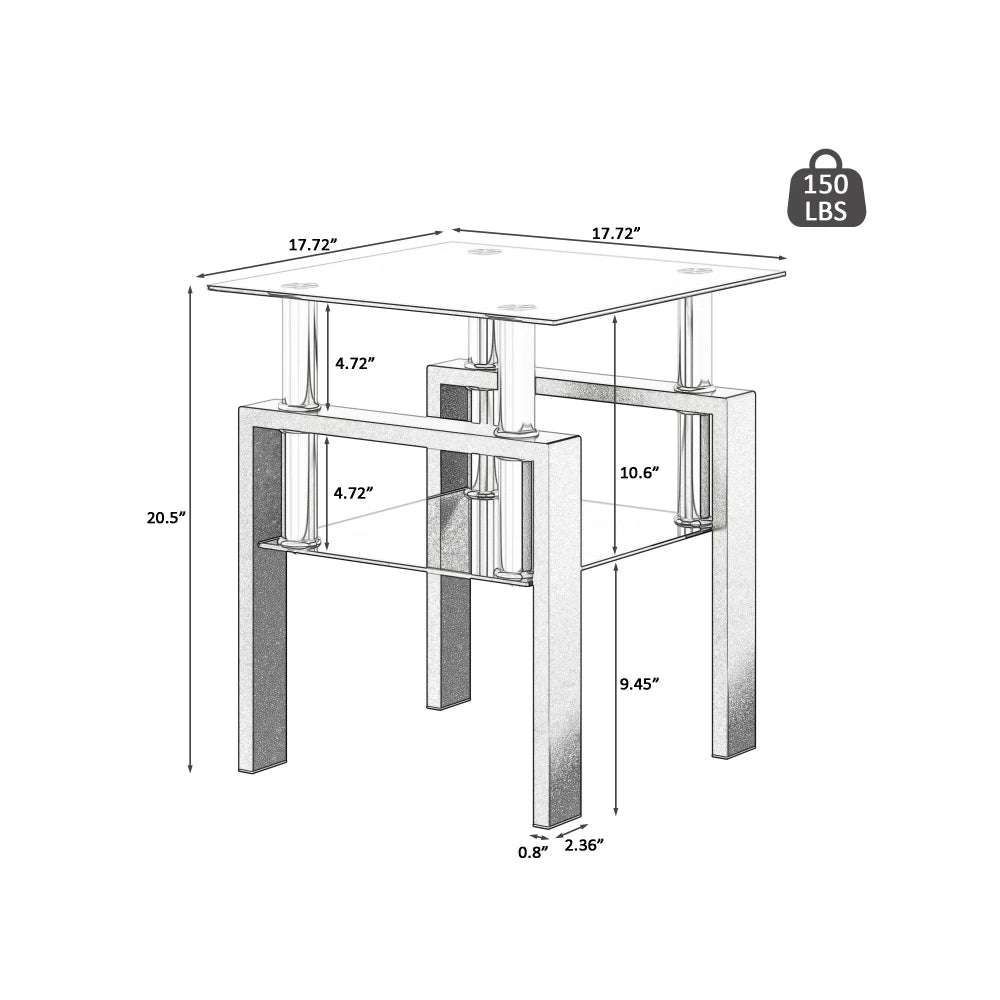 150 LBS

17.72”

17.72”

4.72”

4.72”

10.6”

20.5”

9.45”

0.8”

2.36”