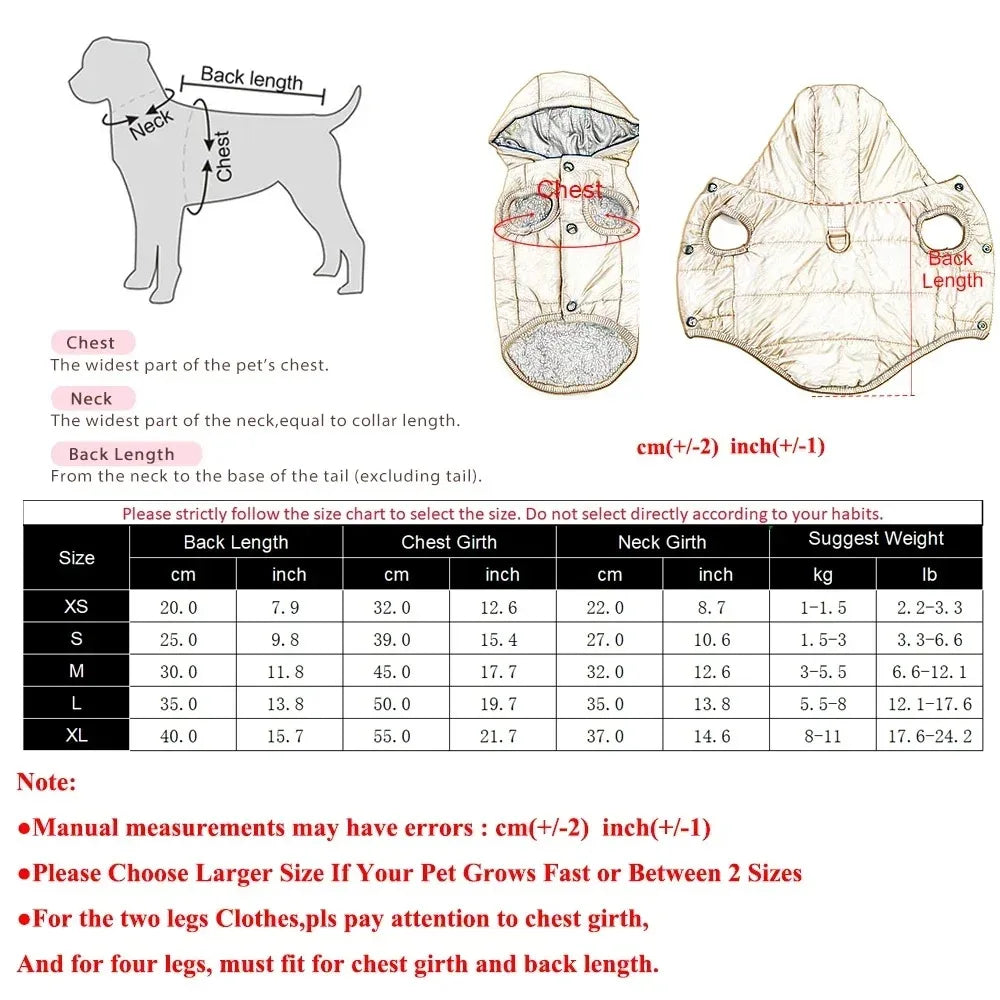 Back length
Neck
Chest

Chest
Back Length

Chest
The widest part of the pet's chest.

Neck
The widest part of the neck,equal to collar length.

Back Length
From the neck to the base of the tail (excluding tail).

cm(+/-2) inch(+/-1)

Please strictly follow the size chart to select the size. Do not select directly according to your habits.

| Size | Back Length | | Chest Girth | | Neck Girth | | Suggest Weight | |
|---|---|---|---|---|---|---|---|---|
| | cm | inch | cm | inch | cm | inch | kg | lb |
| XS | 20.0 | 7.9 | 32.0 | 12.6 | 22.0 | 8.7 | 1-1.5 | 2.2-3.3 |
| S | 25.0 | 9.8 | 39.0 | 15.4 | 27.0 | 10.6 | 1.5-3 | 3.3-6.6 |
| M | 30.0 | 11.8 | 45.0 | 17.7 | 32.0 | 12.6 | 3-5.5 | 6.6-12.1 |
| L | 35.0 | 13.8 | 50.0 | 19.7 | 35.0 | 13.8 | 5.5-8 | 12.1-17.6 |
| XL | 40.0 | 15.7 | 55.0 | 21.7 | 37.0 | 14.6 | 8-11 | 17.6-24.2 |

Note:
●Manual measurements may have errors : cm(+/-2) inch(+/-1)
●Please Choose Larger Size If Your Pet Grows Fast or Between 2 Sizes
●For the two legs Clothes,pls pay attention to chest girth,
And for four legs, must fit for chest girth and back length.