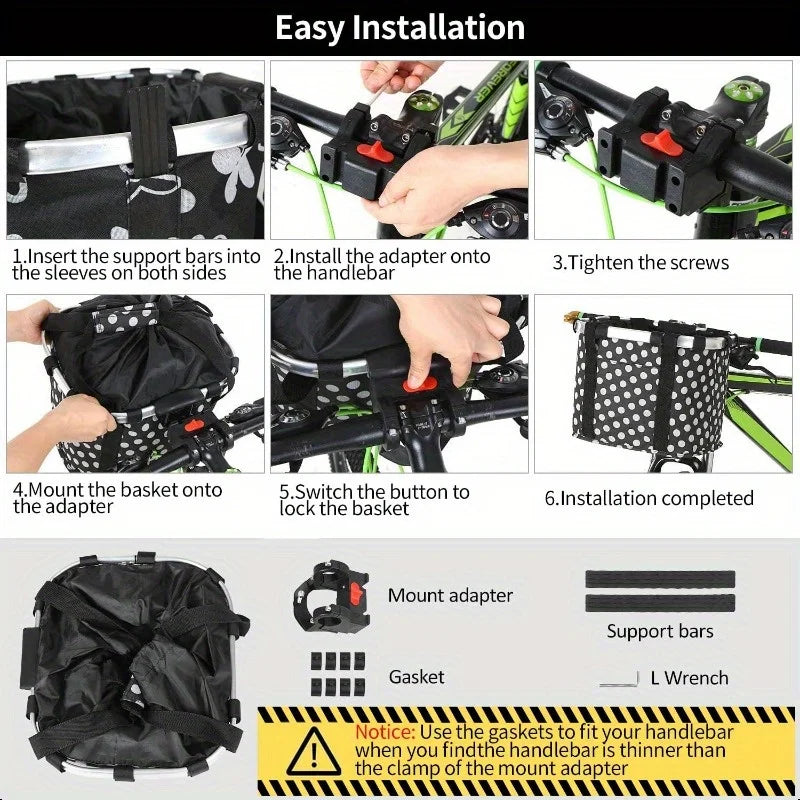 Easy Installation

1.Insert the support bars into the sleeves on both sides

2.Install the adapter onto the handlebar

3.Tighten the screws

4.Mount the basket onto the adapter

5.Switch the button to lock the basket

6.Installation completed

Mount adapter

Support bars

Gasket

L Wrench

Notice: Use the gaskets to fit your handlebar when you findthe handlebar is thinner than the clamp of the mount adapter